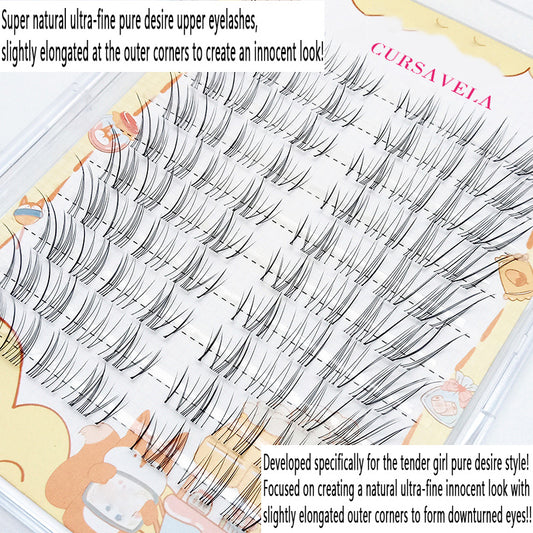 Super natural ultra-fine pure desire upper eyelashes, slightly elongated at the outer corners to create an innocent look!

CURSAVELA

Developed specifically for the tender girl pure desire style! Focused on creating a natural ultra-fine innocent look with slightly elongated outer corners to form downturned eyes!!